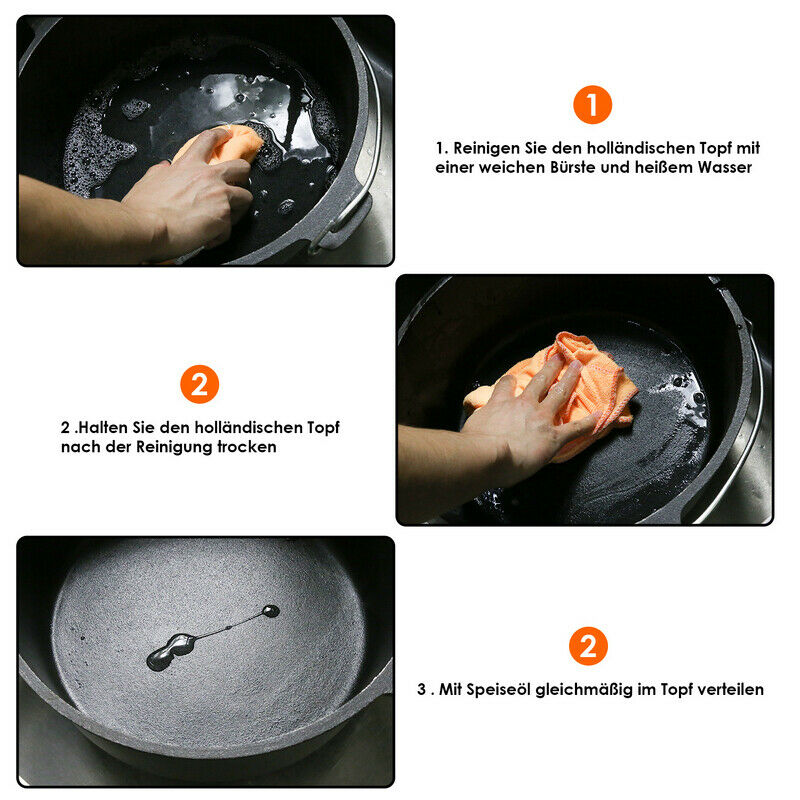 1

1. Reinigen Sie den holländischen Topf mit einer weichen Bürste und heißem Wasser

2

2 .Halten Sie den holländischen Topf nach der Reinigung trocken

2

3 . Mit Speiseöl gleichmäßig im Topf verteilen