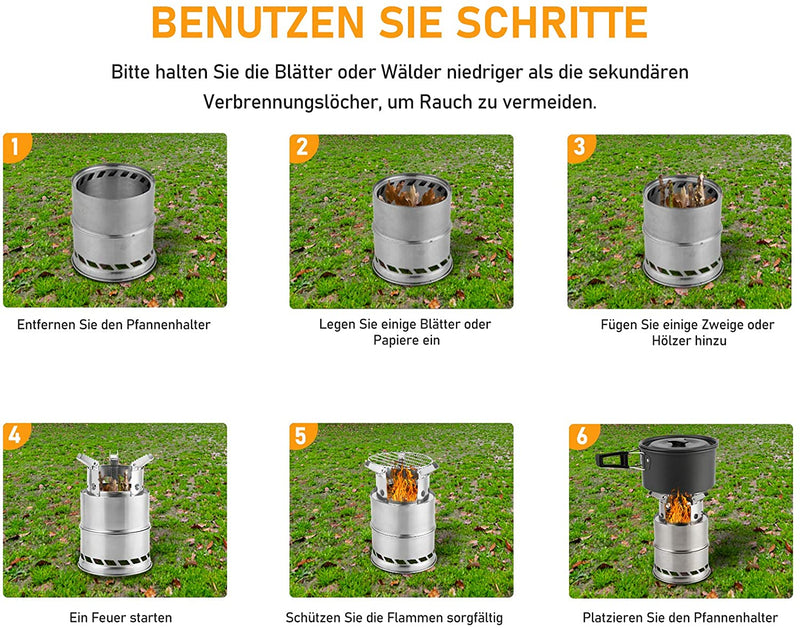 BENUTZEN SIE SCHRITTE

Bitte halten Sie die Blätter oder Wälder niedriger als die sekundären Verbrennungslöcher, um Rauch zu vermeiden.

1

Entfernen Sie den Pfannenhalter

2

Legen Sie einige Blätter oder Papiere ein

3

Fügen Sie einige Zweige oder Hölzer hinzu

4

Ein Feuer starten

5

Schützen Sie die Flammen sorgfältig

6

Platzieren Sie den Pfannenhalter