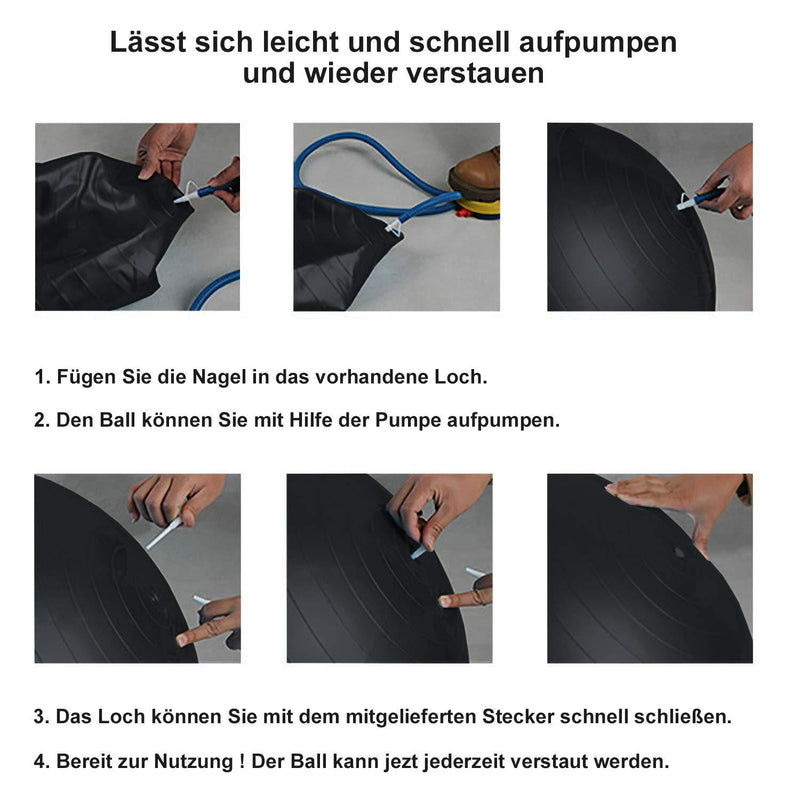 Lässt sich leicht und schnell aufpumpen
und wieder verstauen

1. Fügen Sie die Nagel in das vorhandene Loch.

2. Den Ball können Sie mit Hilfe der Pumpe aufpumpen.

3. Das Loch können Sie mit dem mitgelieferten Stecker schnell schließen.

4. Bereit zur Nutzung ! Der Ball kann jezt jederzeit verstaut werden.