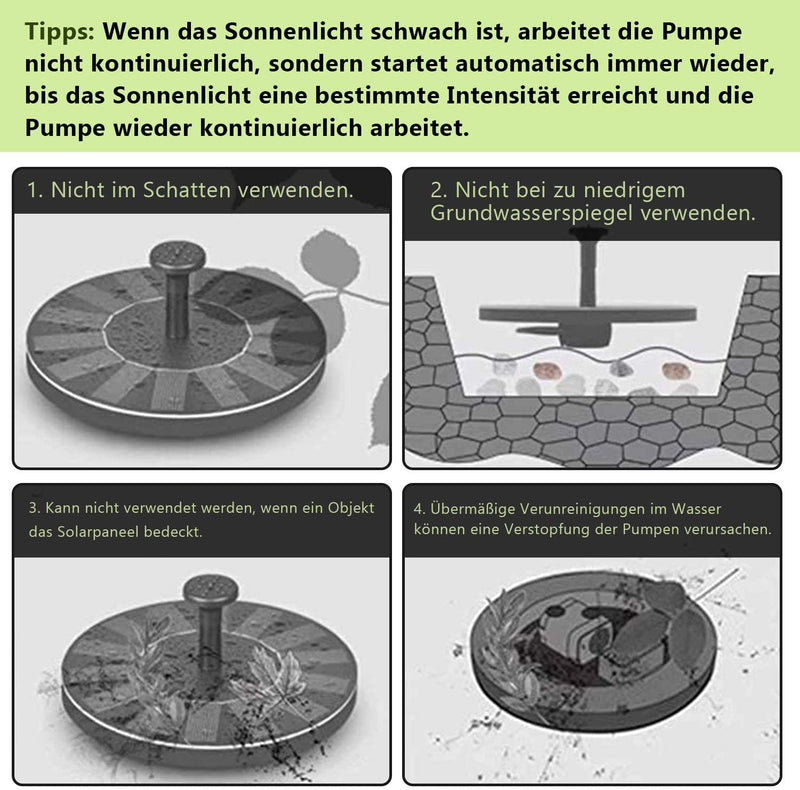 Tipps: Wenn das Sonnenlicht schwach ist, arbeitet die Pumpe nicht kontinuierlich, sondern startet automatisch immer wieder, bis das Sonnenlicht eine bestimmte Intensität erreicht und die Pumpe wieder kontinuierlich arbeitet.

1. Nicht im Schatten verwenden.

2. Nicht bei zu niedrigem Grundwasserspiegel verwenden.

3. Kann nicht verwendet werden, wenn ein Objekt das Solarpaneel bedeckt.

4. Übermäßige Verunreinigungen im Wasser können eine Verstopfung der Pumpen verursachen.