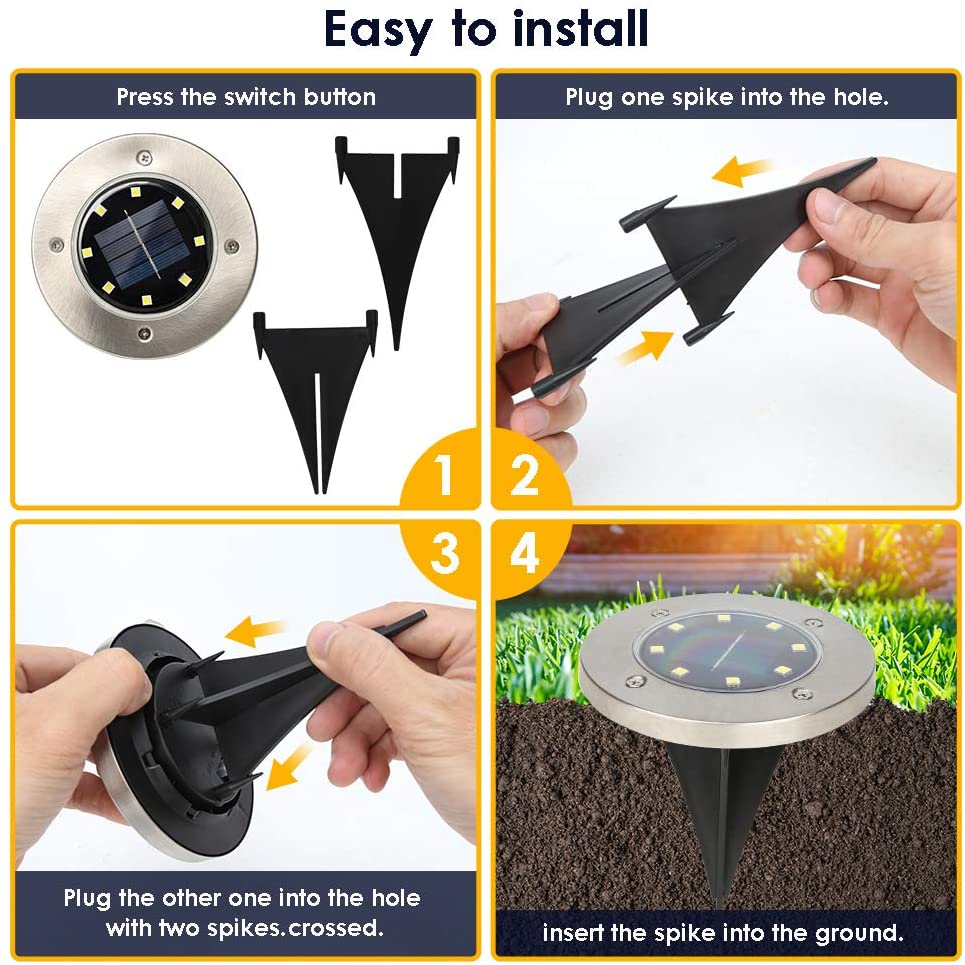 Easy to install

Press the switch button

1

Plug one spike into the hole.

2

3

Plug the other one into the hole with two spikes.crossed.

4

insert the spike into the ground.