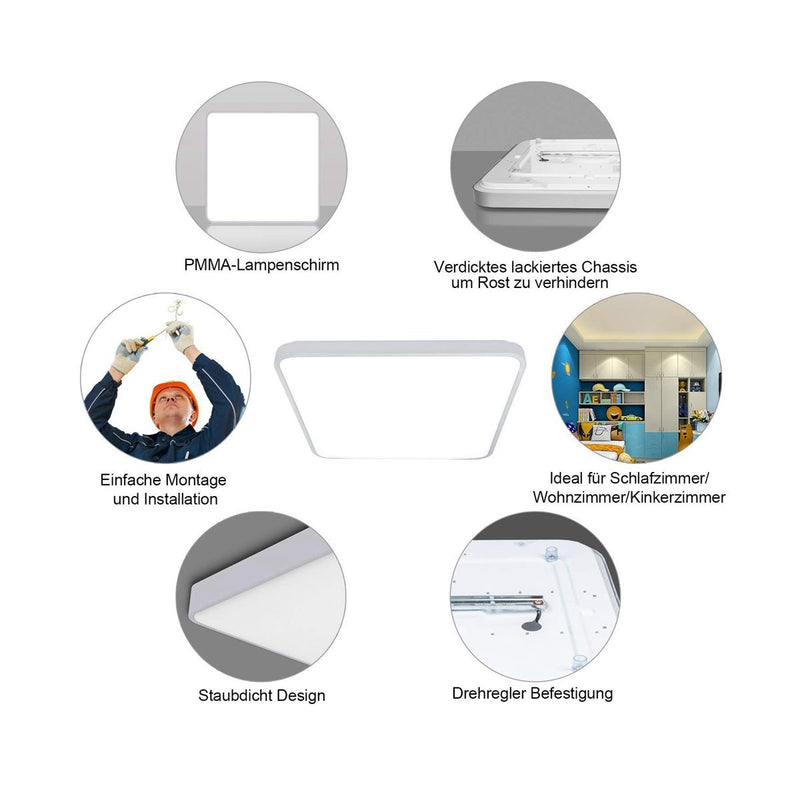 PMMA-Lampenschirm

Verdicktes lackiertes Chassis um Rost zu verhindern

Einfache Montage und Installation

Ideal für Schlafzimmer/ Wohnzimmer/Kinkerzimmer

Staubdicht Design

Drehregler Befestigung