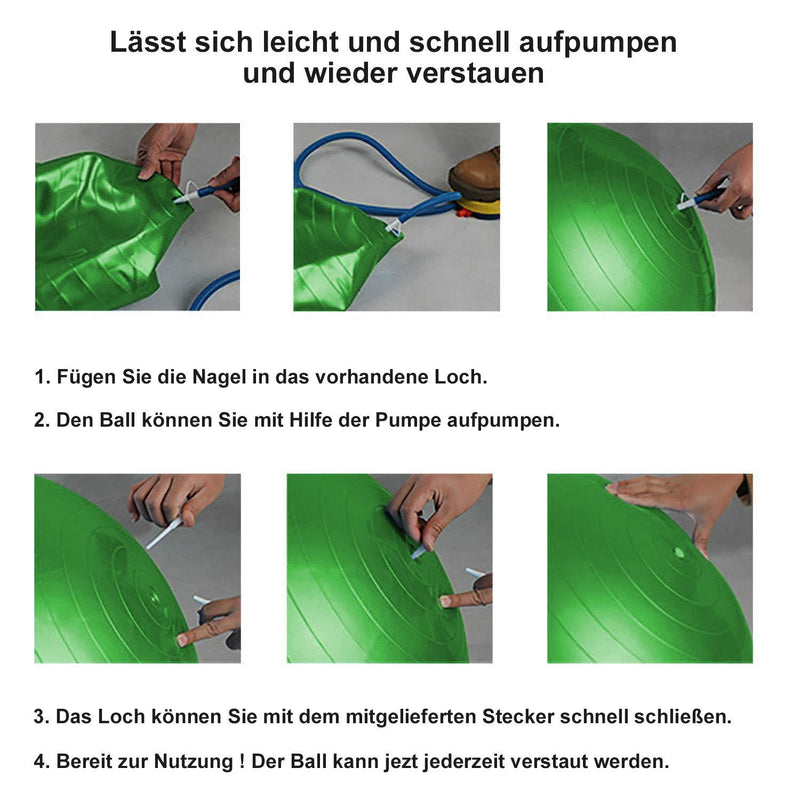 Lässt sich leicht und schnell aufpumpen und wieder verstauen

1. Fügen Sie die Nagel in das vorhandene Loch.

2. Den Ball können Sie mit Hilfe der Pumpe aufpumpen.

3. Das Loch können Sie mit dem mitgelieferten Stecker schnell schließen.

4. Bereit zur Nutzung ! Der Ball kann jezt jederzeit verstaut werden.