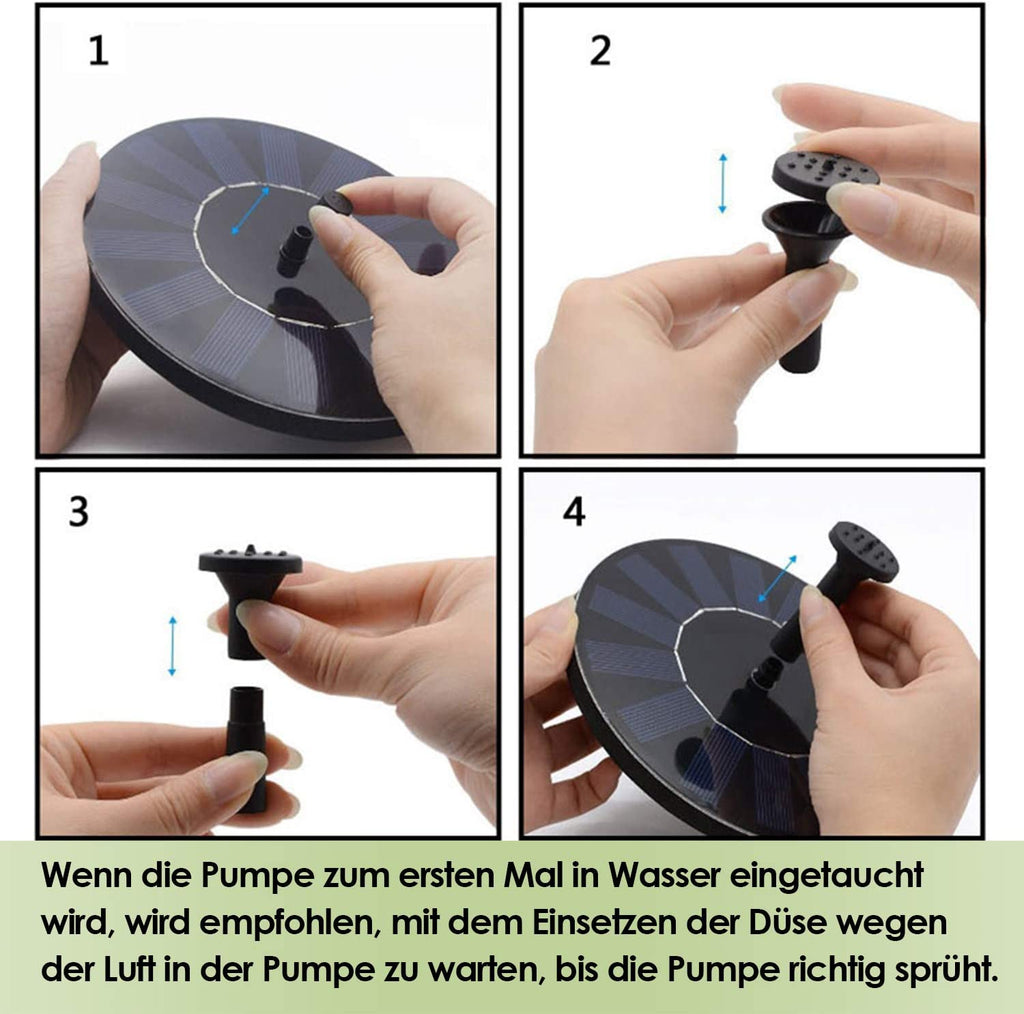 1

2

3

4

Wenn die Pumpe zum ersten Mal in Wasser eingetaucht wird, wird empfohlen, mit dem Einsetzen der Düse wegen der Luft in der Pumpe zu warten, bis die Pumpe richtig sprüht.