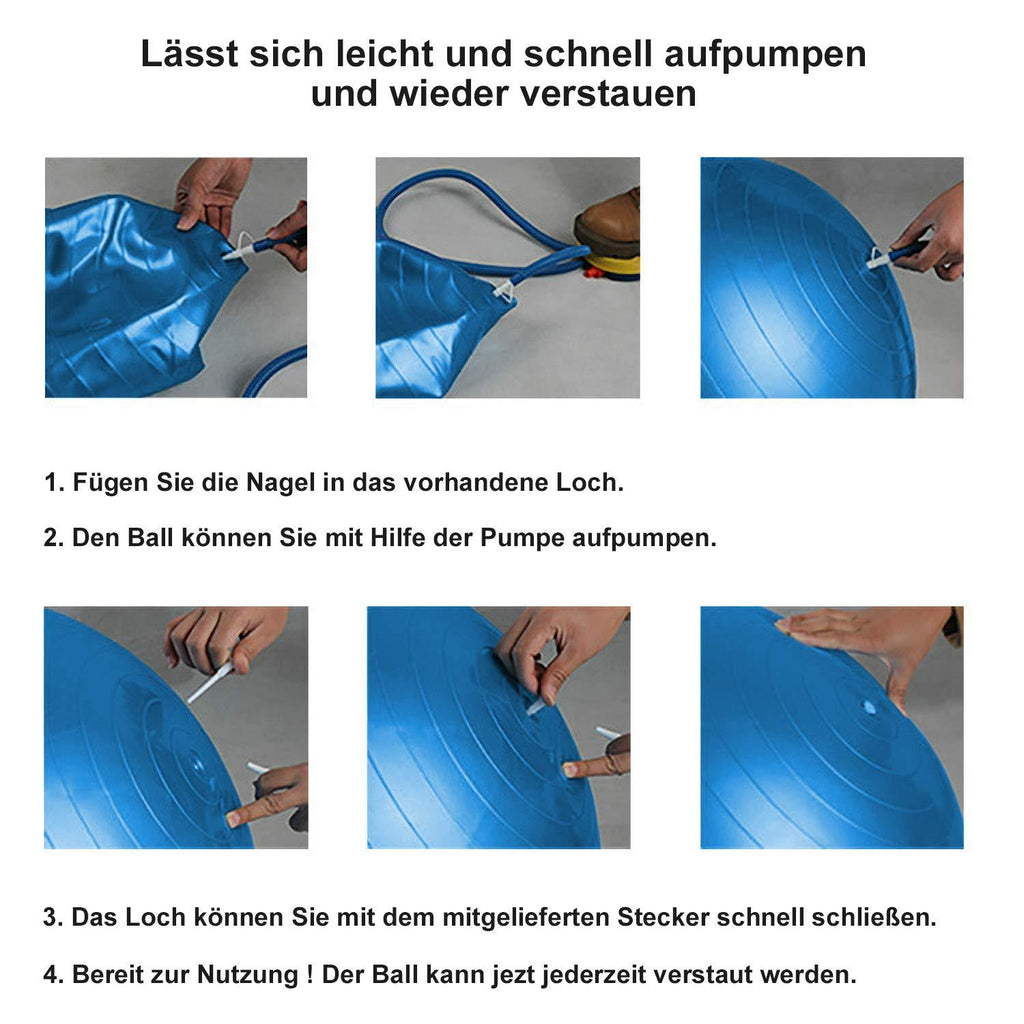 Lässt sich leicht und schnell aufpumpen
und wieder verstauen

1. Fügen Sie die Nagel in das vorhandene Loch.

2. Den Ball können Sie mit Hilfe der Pumpe aufpumpen.

3. Das Loch können Sie mit dem mitgelieferten Stecker schnell schließen.

4. Bereit zur Nutzung ! Der Ball kann jezt jederzeit verstaut werden.