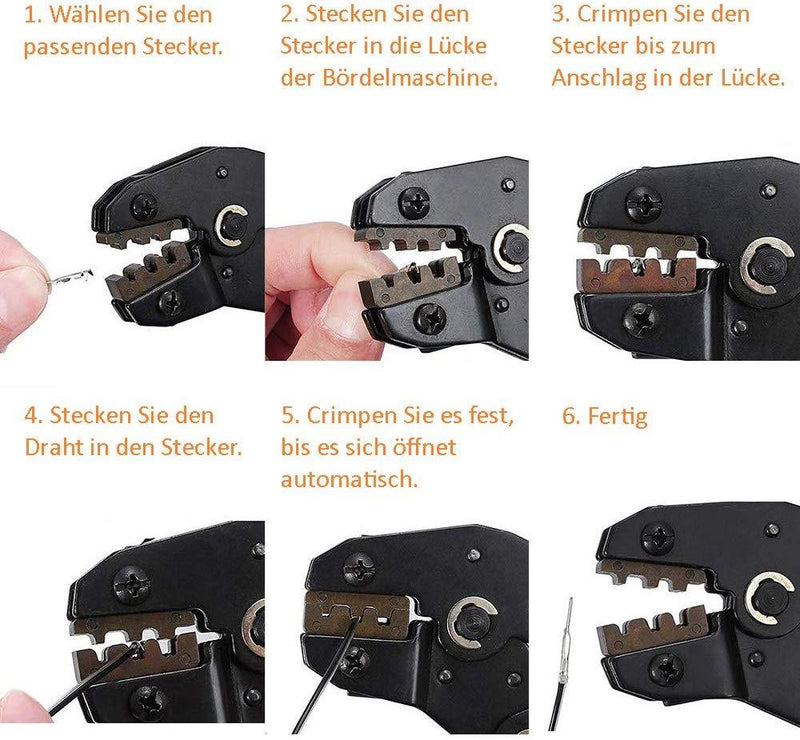 1. Wählen Sie den passenden Stecker.

2. Stecken Sie den Stecker in die Lücke der Bördelmaschine.

3. Crimpen Sie den Stecker bis zum Anschlag in der Lücke.

4. Stecken Sie den Draht in den Stecker.

5. Crimpen Sie es fest, bis es sich öffnet automatisch.

6. Fertig