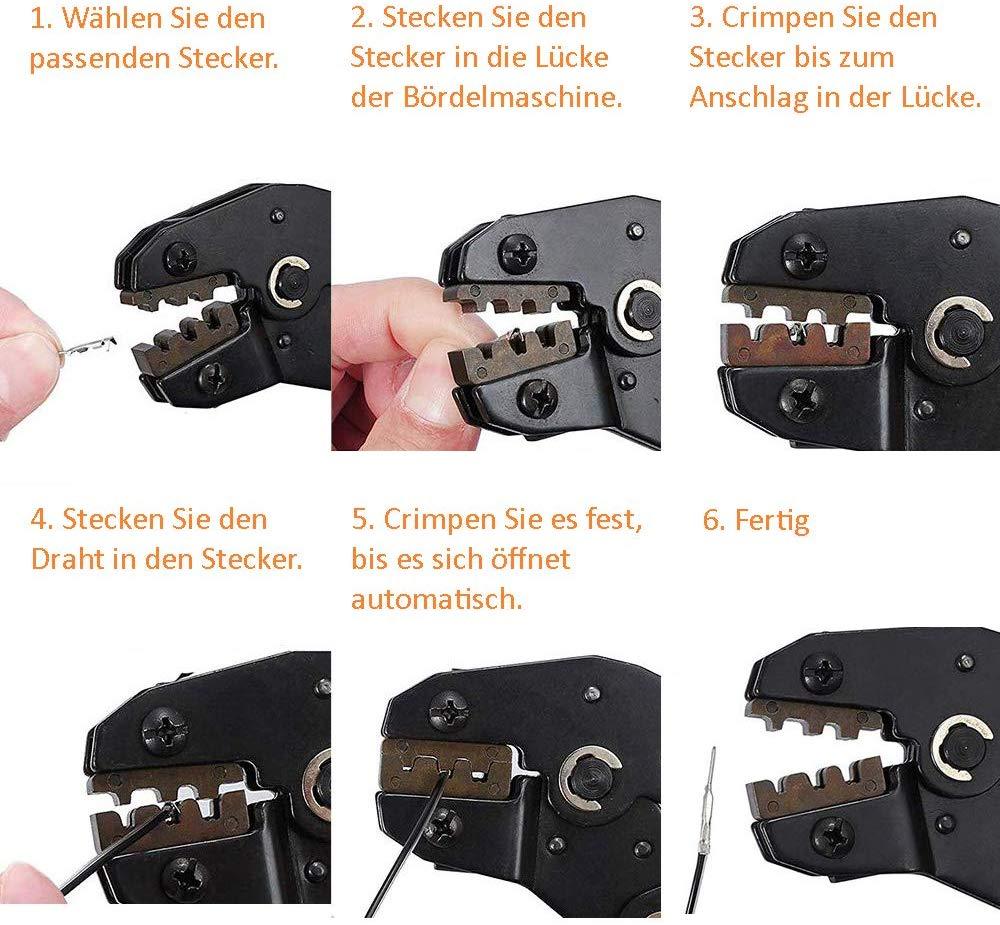 1. Wählen Sie den passenden Stecker.

2. Stecken Sie den Stecker in die Lücke der Bördelmaschine.

3. Crimpen Sie den Stecker bis zum Anschlag in der Lücke.

4. Stecken Sie den Draht in den Stecker.

5. Crimpen Sie es fest, bis es sich öffnet automatisch.

6. Fertig