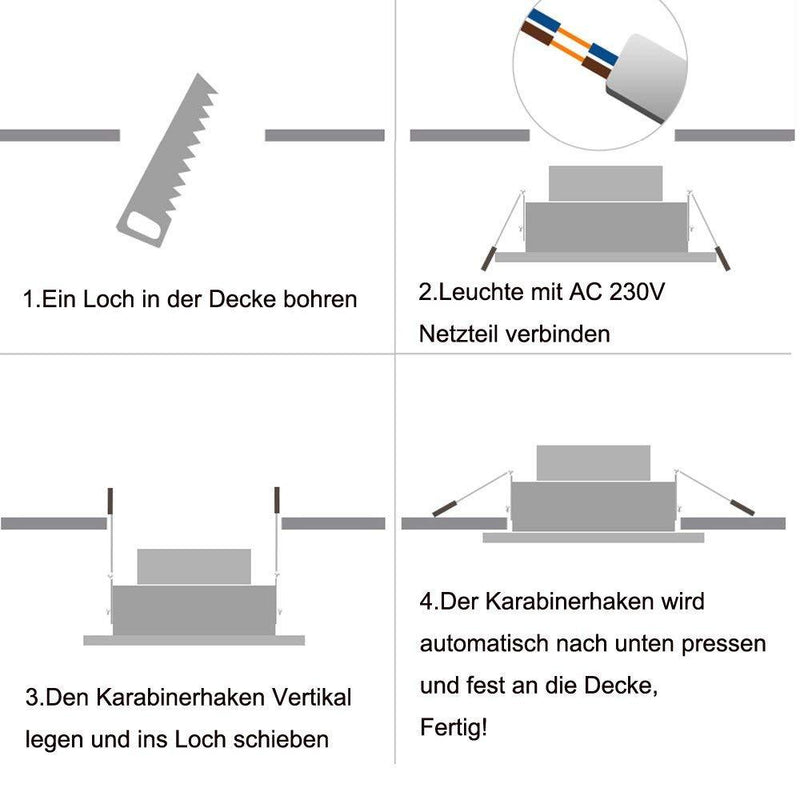 1.Ein Loch in der Decke bohren

2.Leuchte mit AC 230V Netzteil verbinden

3.Den Karabinerhaken Vertikal legen und ins Loch schieben

4.Der Karabinerhaken wird automatisch nach unten pressen und fest an die Decke, Fertig!