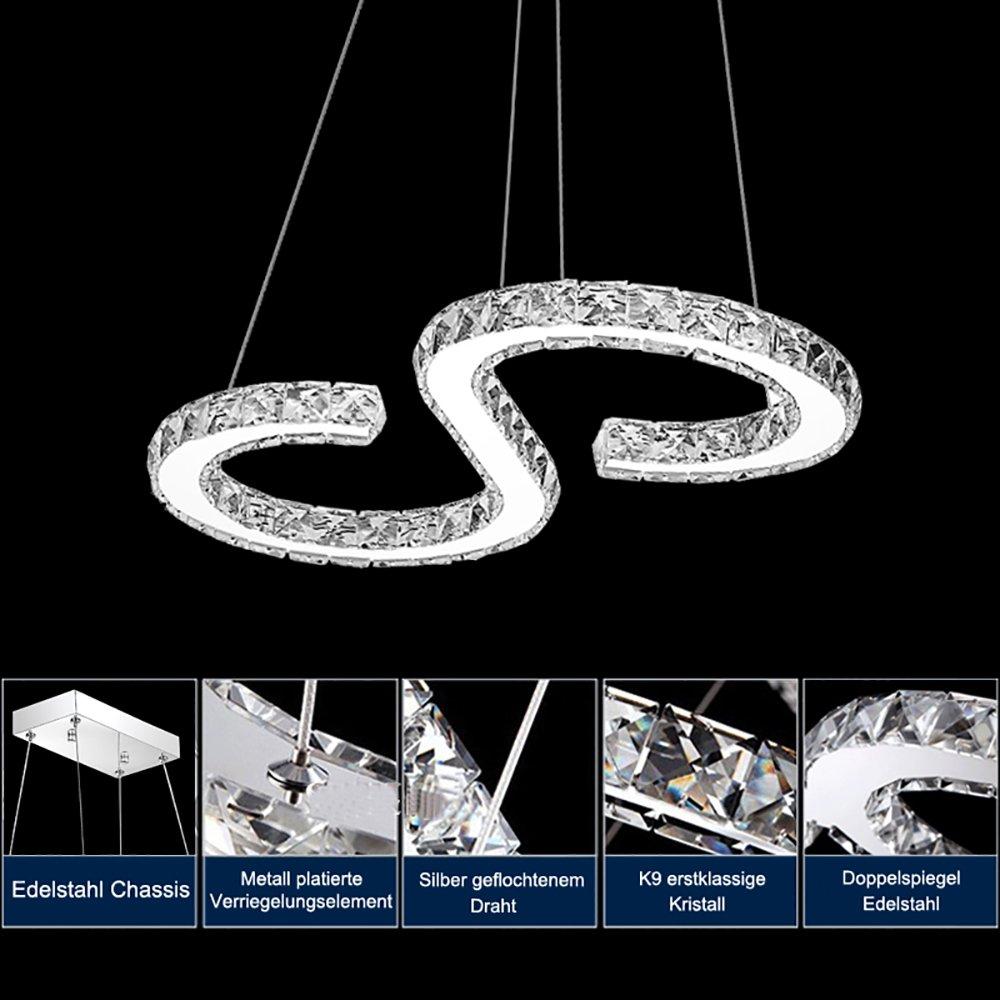 Edelstahl Chassis

Metall platierte Verriegelungselement

Silber geflochtenem Draht

K9 erstklassige Kristall

Doppelspiegel Edelstahl